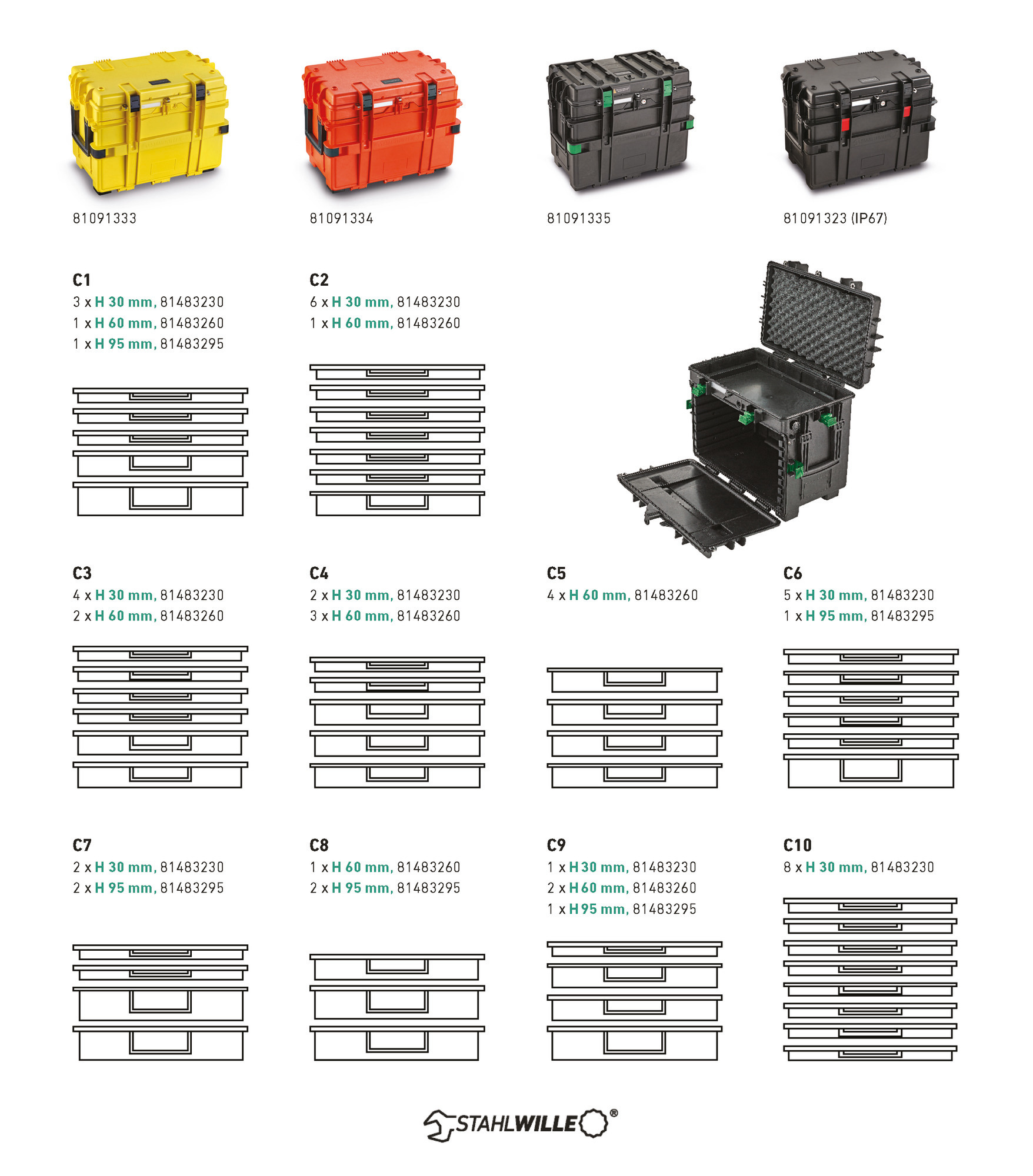 81091333

81091334

81091335

81091323 (IP67)

C1
3 x H 30 mm, 81483230
1 x H 60 mm, 81483260
1 x H 95 mm, 81483295

C2
6 x H 30 mm, 81483230
1 x H 60 mm, 81483260

C3
4 x H 30 mm, 81483230
2 x H 60 mm, 81483260

C4
2 x H 30 mm, 81483230
3 x H 60 mm, 81483260

C5
4 x H 60 mm, 81483260

C6
5 x H 30 mm, 81483230
1 x H 95 mm, 81483295

C7
2 x H 30 mm, 81483230
2 x H 95 mm, 81483295

C8
1 x H 60 mm, 81483260
2 x H 95 mm, 81483295

C9
1 x H 30 mm, 81483230
2 x H 60 mm, 81483260
1 x H 95 mm, 81483295

C10
8 x H 30 mm, 81483230

STAHLWILLE®